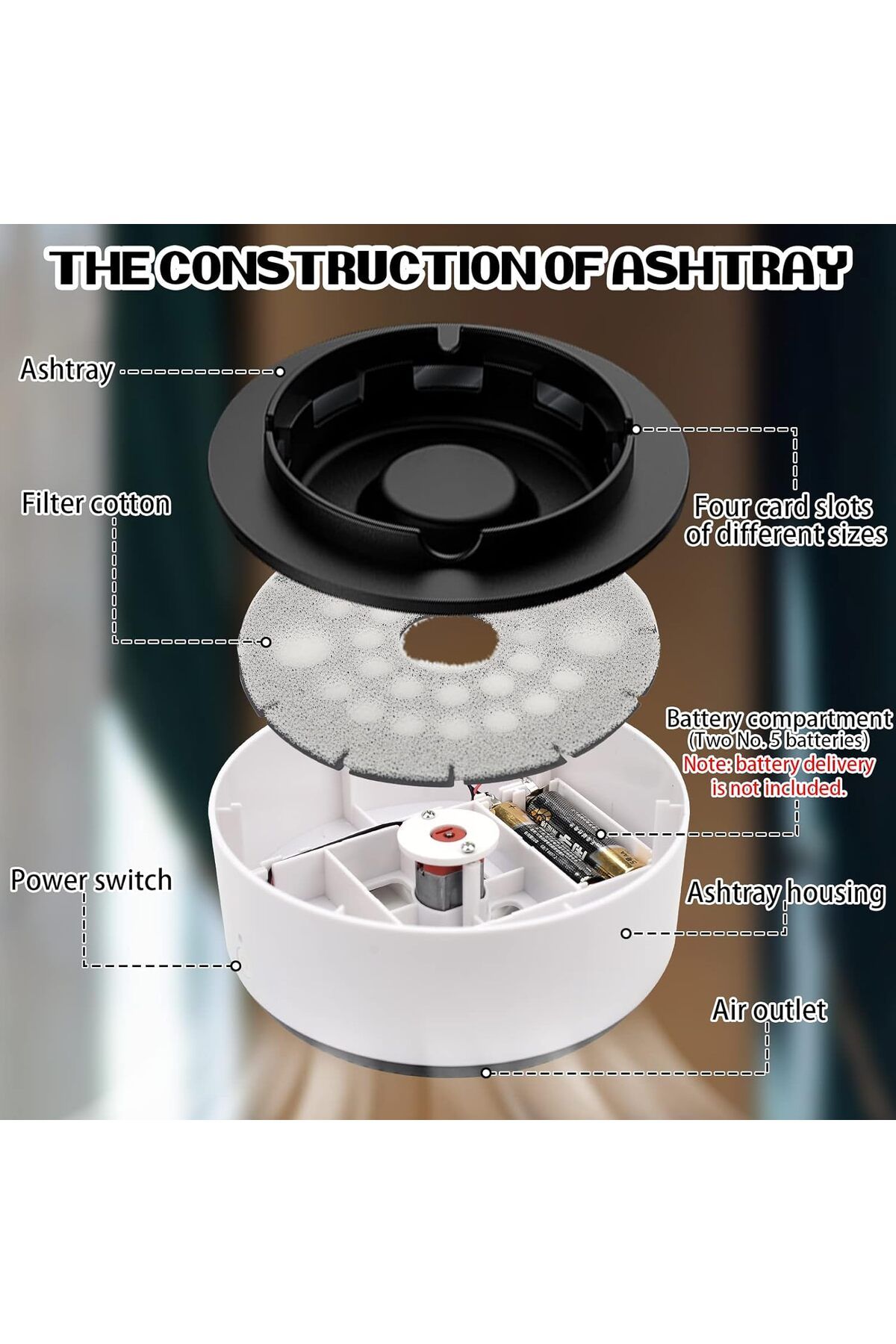 THE CONSTRUCTION OF ASHTRAY

Ashtray

Four card slots of different sizes

Filter cotton

Battery compartment (Two No. 5 batteries) Note: battery delivery is not included.

Power switch

Ashtray housing

Air outlet