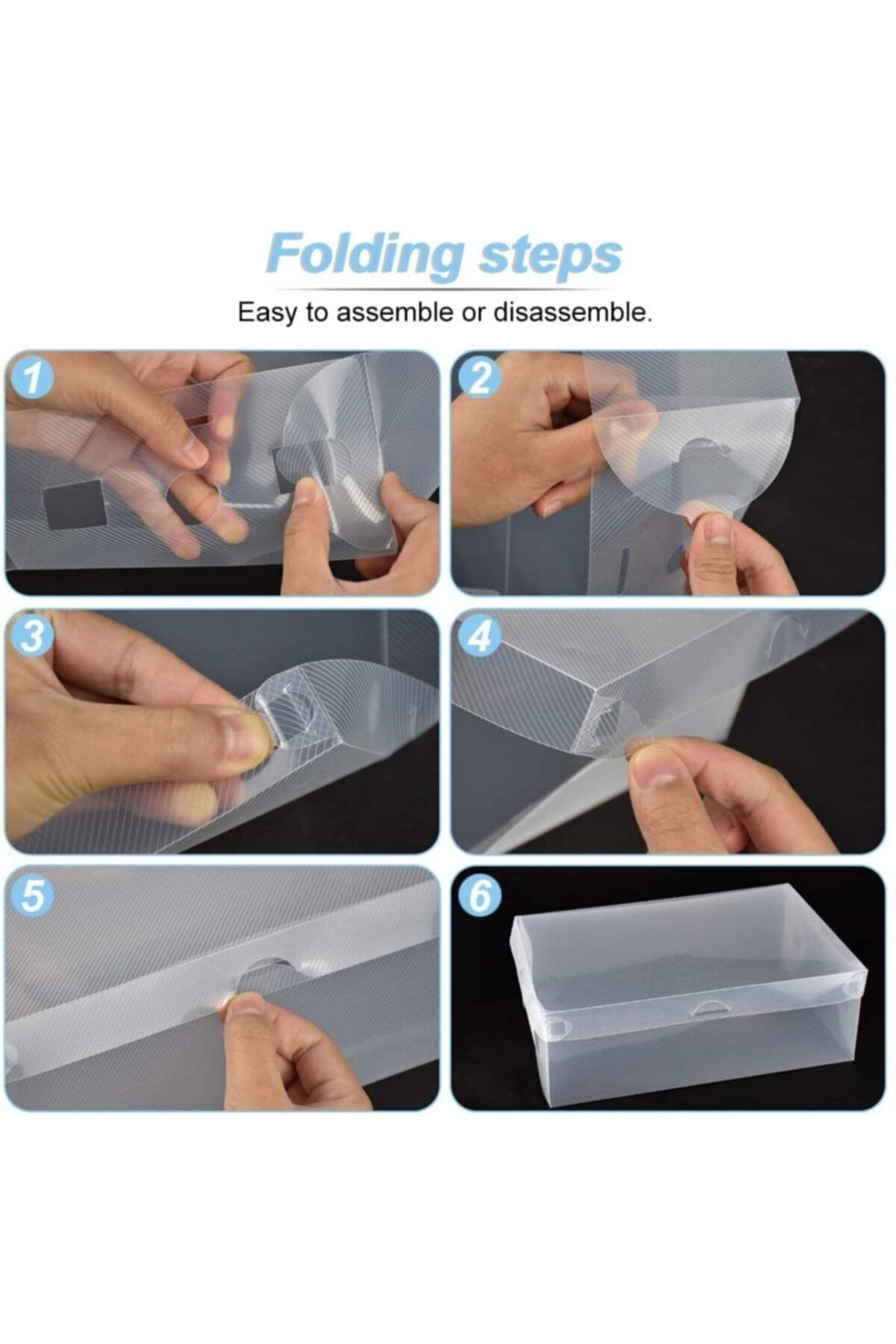 Folding steps

Easy to assemble or disassemble.

1

2

3

4

5

6